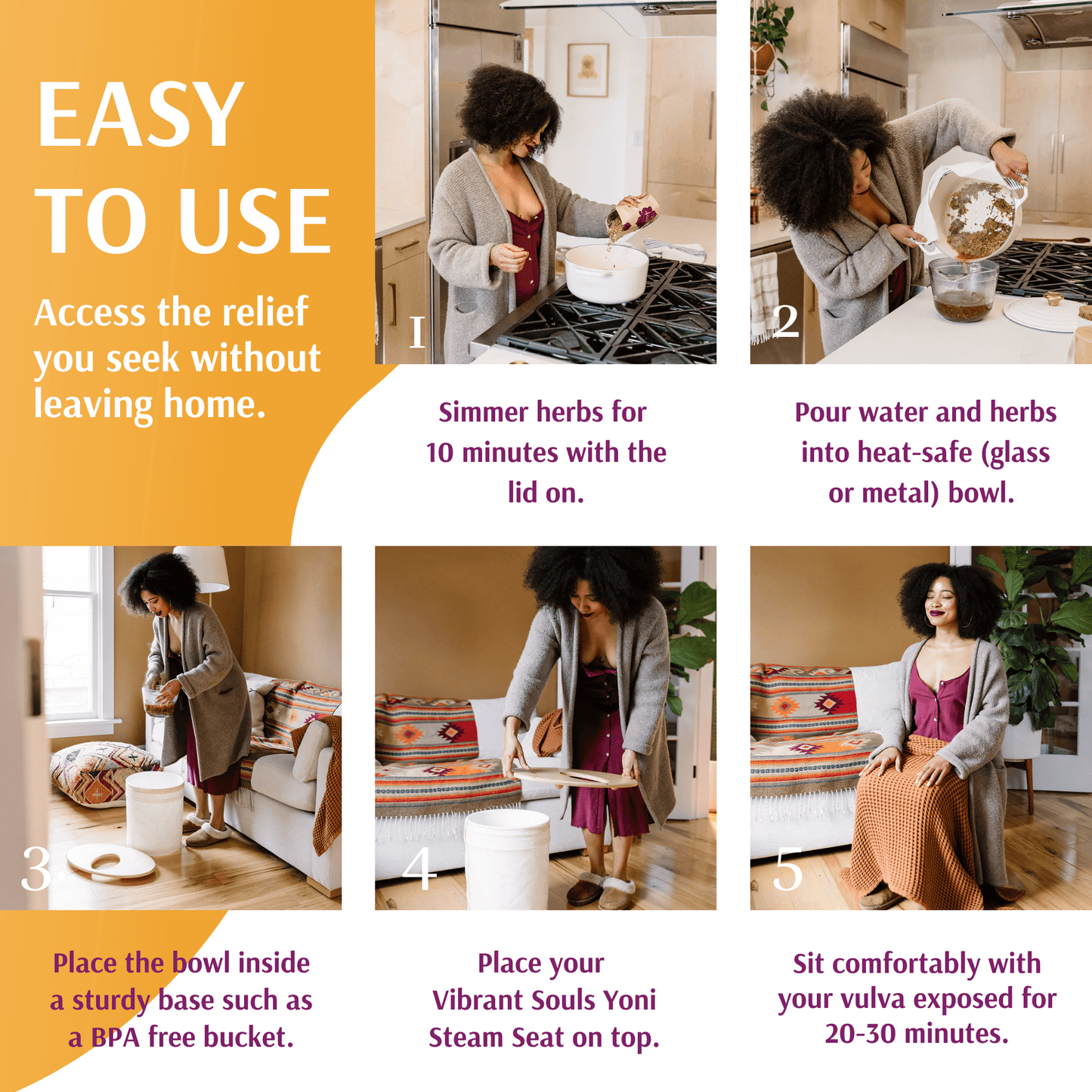 EASY TO USE

Access the relief you seek without leaving home.

1

Simmer herbs for 10 minutes with the lid on.

2

Pour water and herbs into heat-safe (glass or metal) bowl.

3

Place the bowl inside a sturdy base such as a BPA free bucket.

4

Place your Vibrant Souls Yoni Steam Seat on top.

5

Sit comfortably with your vulva exposed for 20-30 minutes.